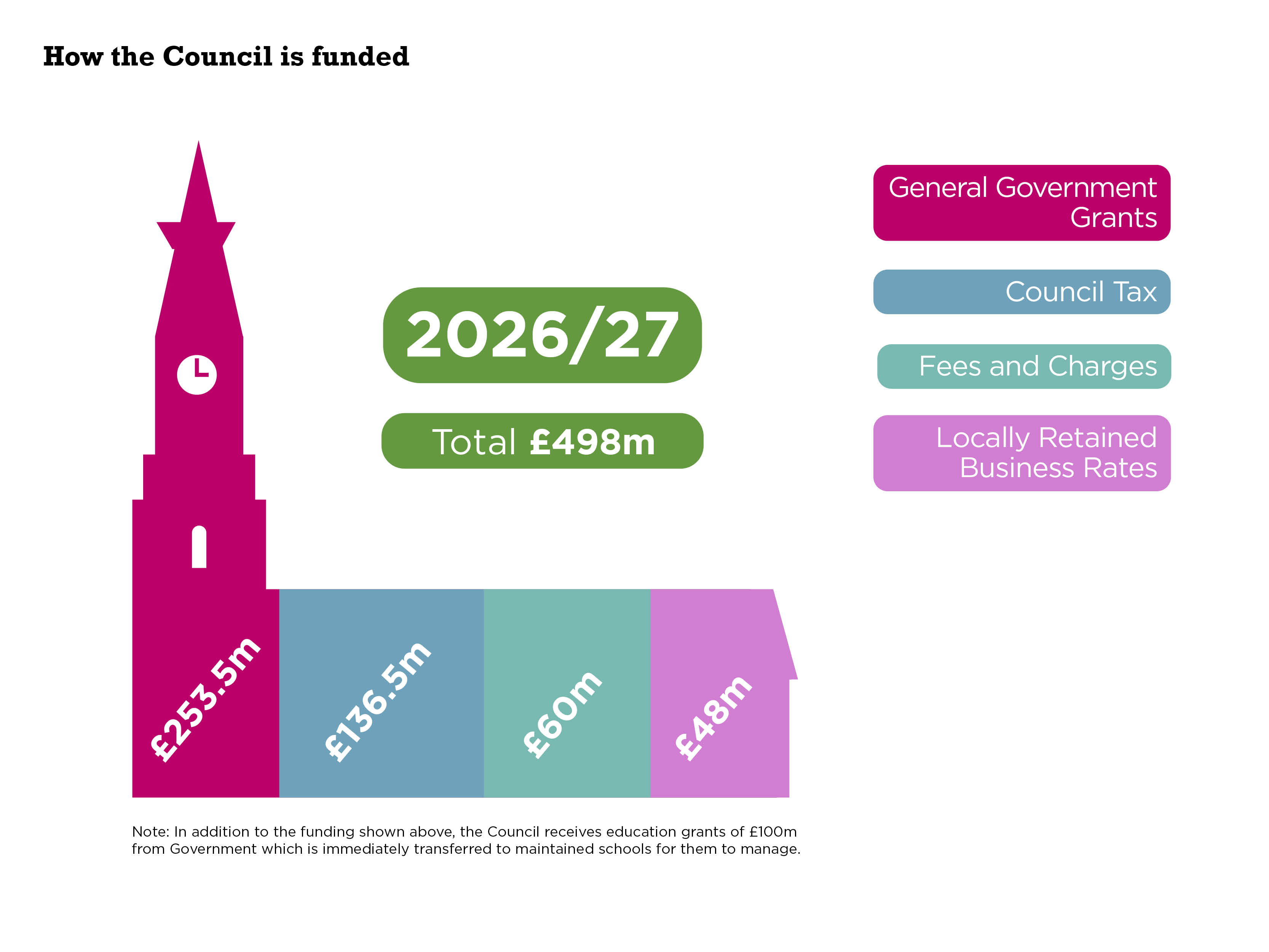 How the Council is funded

2026/27

Total £498m

General Government Grants

Council Tax

Fees and Charges

Locally Retained Business Rates

£253.5m

£136.5m

£60m

£48m

Note: In addition to the funding shown above, the Council receives education grants of £100m from Government which is immediately transferred to maintained schools for them to manage.