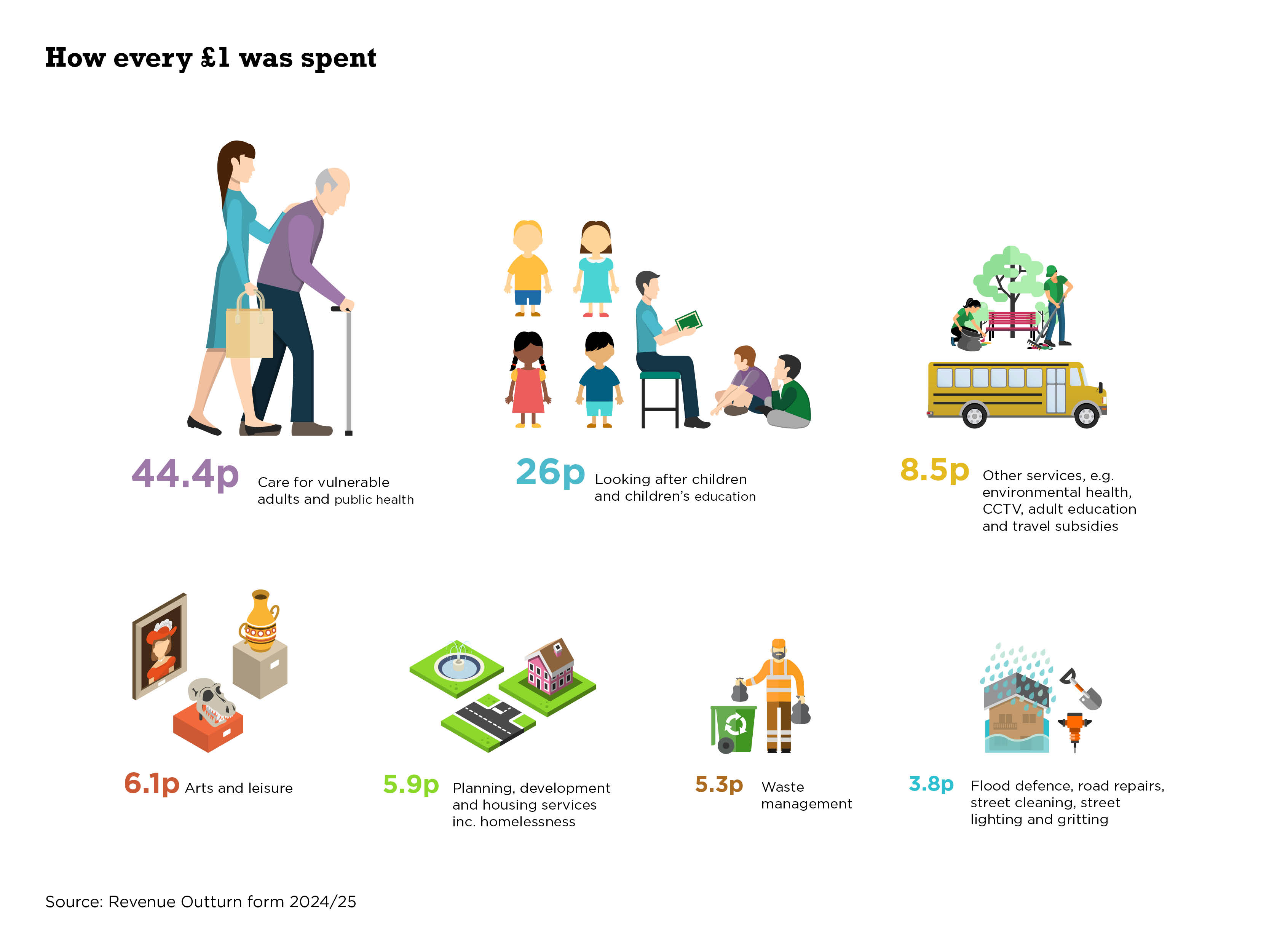 How every £1 was spent

44.4p Care for vulnerable adults and public health

26p Looking after children and children's education

8.5p Other services, e.g. environmental health, CCTV, adult education and travel subsidies

6.1p Arts and leisure

5.9p Planning, development and housing services inc. homelessness

5.3p Waste management

3.8p Flood defence, road repairs, street cleaning, street lighting and gritting

Source: Revenue Outturn form 2024/25